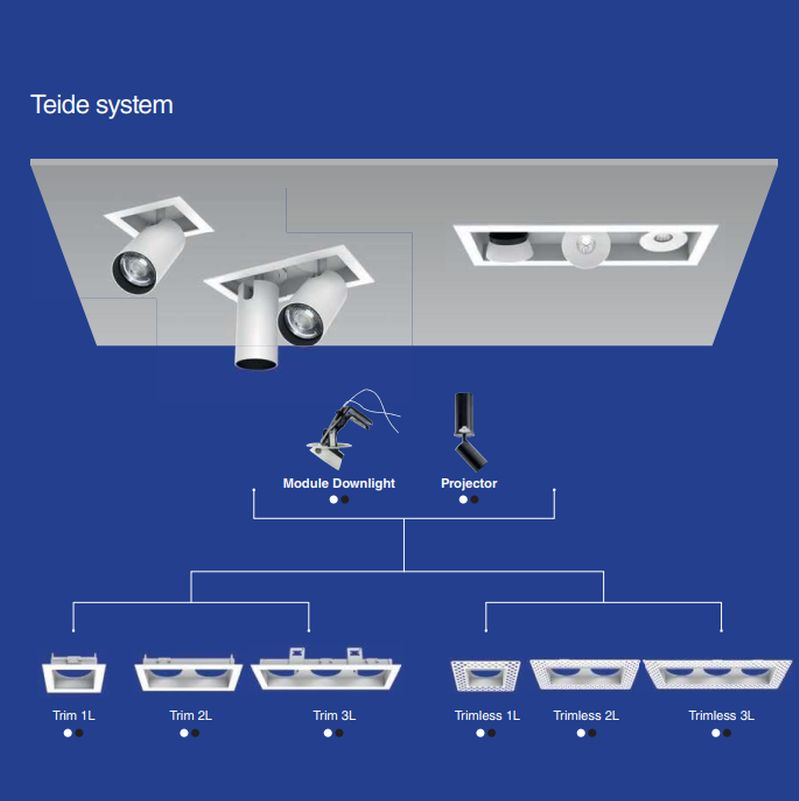 Teide system

Module Downlight

Projector

Trim 1L

Trim 2L

Trim 3L

Trimless 1L

Trimless 2L

Trimless 3L